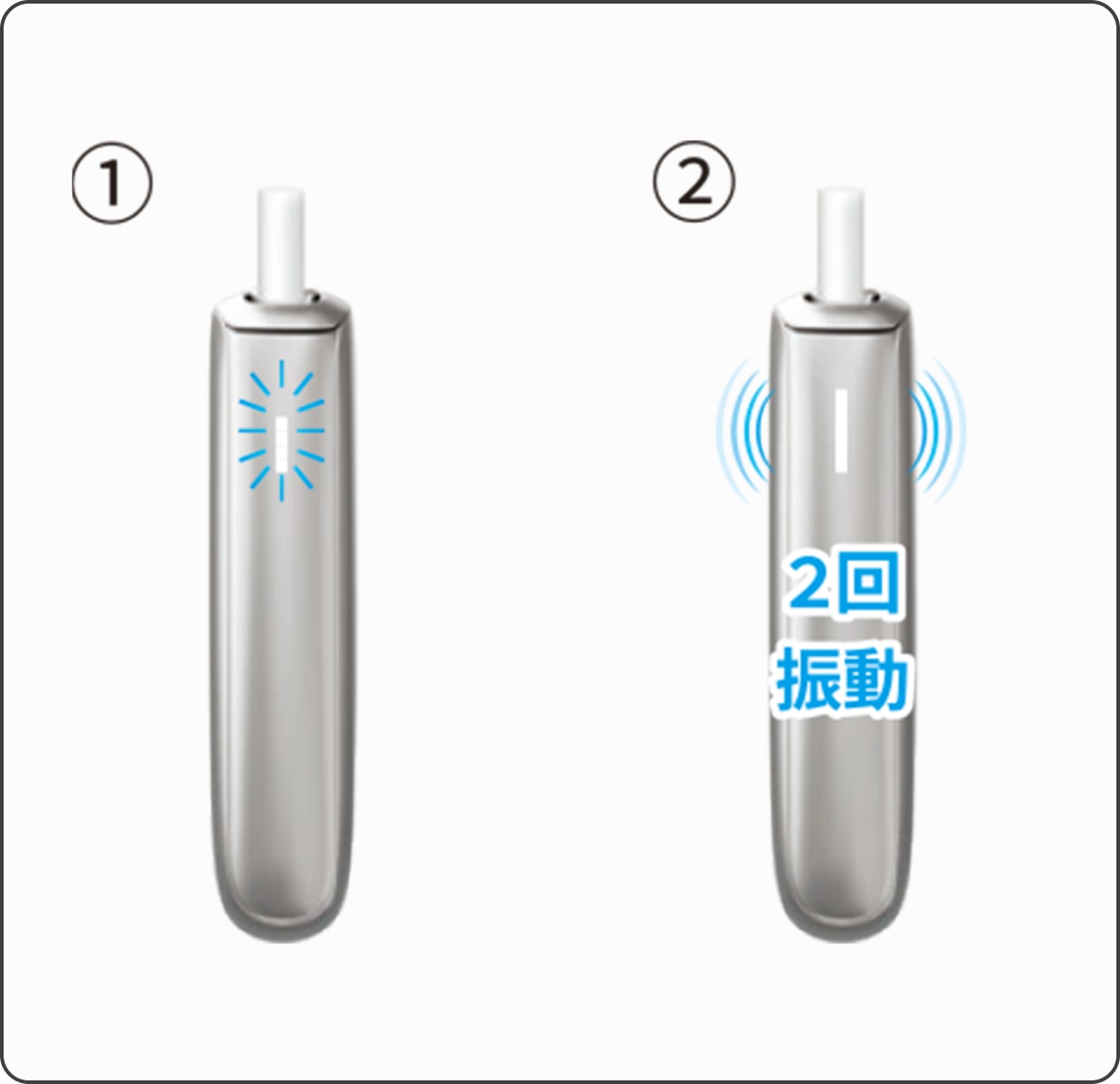 ①

②

2回
振動